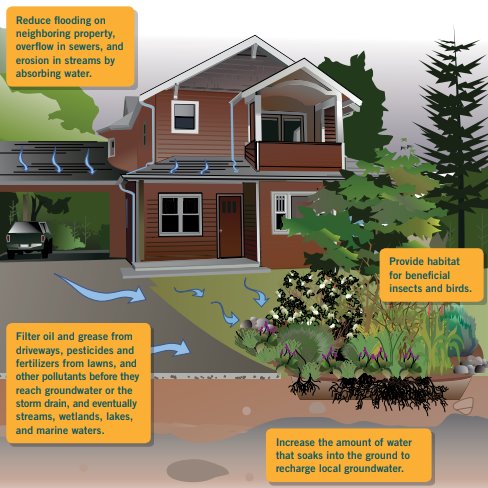 Reduce flooding on neighboring property, overflow in sewers, and erosion in streams by absorbing water.

Provide habitat for beneficial insects and birds.

Filter oil and grease from driveways, pesticides and fertilizers from lawns, and other pollutants before they reach groundwater or the storm drain, and eventually streams, wetlands, lakes, and marine waters.

Increase the amount of water that soaks into the ground to recharge local groundwater.